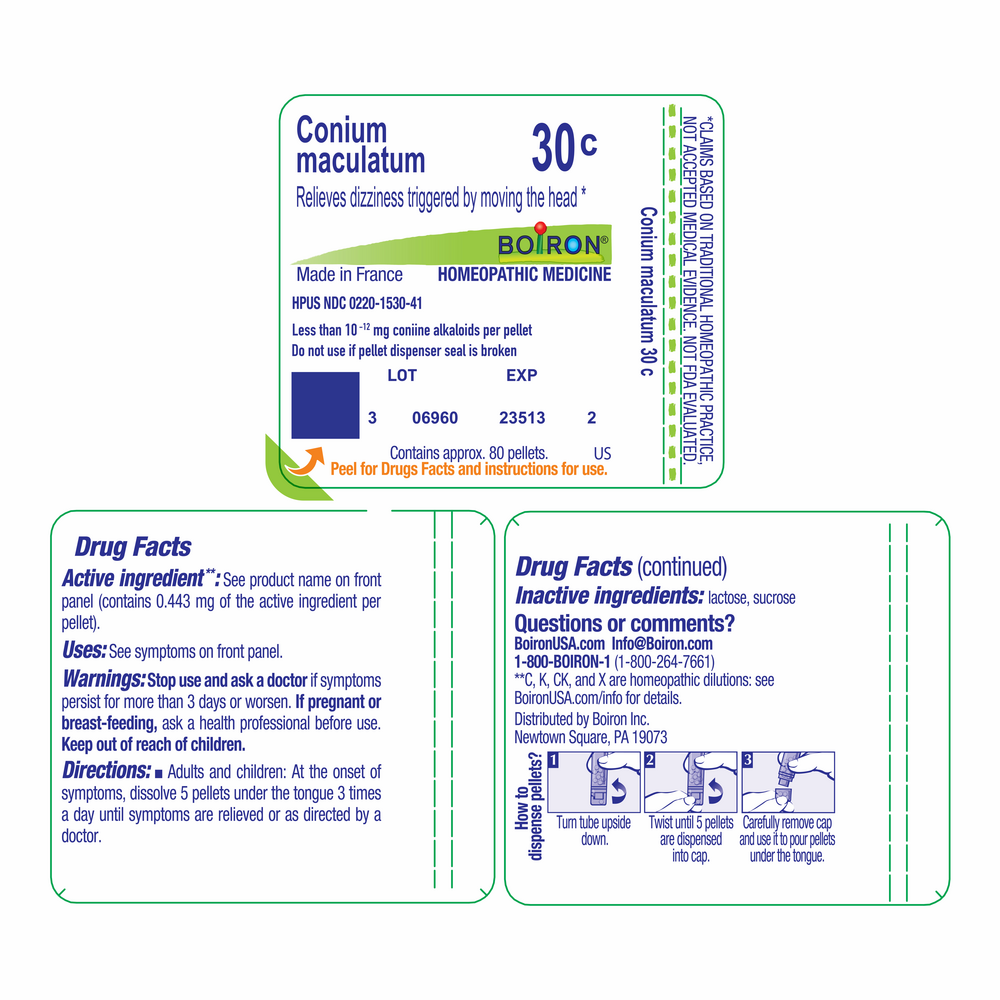 Conium maculatum 30 c

Relieves dizziness triggered by moving the head *

BOIRON®

Made in France HOMEOPATHIC MEDICINE

HPUS NDC 0220-1530-41

Less than $10^{-12}$ mg coniine alkaloids per pellet
Do not use if pellet dispenser seal is broken

LOT EXP

3 06960 23513 2

Contains approx. 80 pellets. US

Peel for Drugs Facts and instructions for use.

Conium maculatum 30 c

*CLAIMS BASED ON TRADITIONAL HOMEOPATHIC PRACTICE, NOT ACCEPTED MEDICAL EVIDENCE. NOT FDA EVALUATED.

Drug Facts

Active ingredient**: See product name on front panel (contains 0.443 mg of the active ingredient per pellet).

Uses: See symptoms on front panel.

Warnings: Stop use and ask a doctor if symptoms persist for more than 3 days or worsen. If pregnant or breast-feeding, ask a health professional before use. Keep out of reach of children.

Directions: ■ Adults and children: At the onset of symptoms, dissolve 5 pellets under the tongue 3 times a day until symptoms are relieved or as directed by a doctor.

Drug Facts (continued)

Inactive ingredients: lactose, sucrose

Questions or comments?

BoironUSA.com Info@Boiron.com
1-800-BOIRON-1 (1-800-264-7661)
**C, K, CK, and X are homeopathic dilutions: see BoironUSA.com/info for details.
Distributed by Boiron Inc.
Newtown Square, PA 19073

How to dispense pellets?

1 Turn tube upside down.

2 Twist until 5 pellets are dispensed into cap.

3 Carefully remove cap and use it to pour pellets under the tongue.