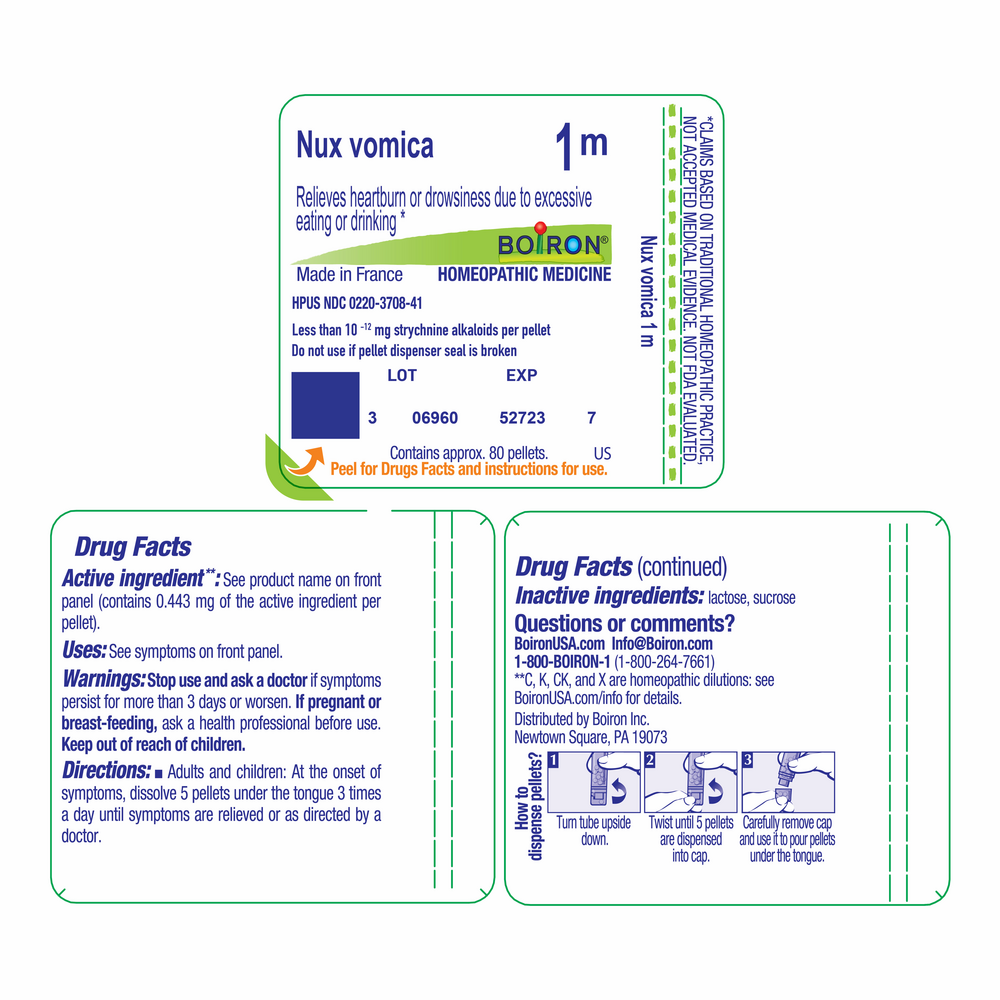 Nux vomica 1m

Relieves heartburn or drowsiness due to excessive eating or drinking *

BOIRON®

Made in France HOMEOPATHIC MEDICINE

HPUS NDC 0220-3708-41

Less than $10^{-12}$ mg strychnine alkaloids per pellet

Do not use if pellet dispenser seal is broken

LOT EXP

3 06960 52723 7

Contains approx. 80 pellets. US

Peel for Drugs Facts and instructions for use.

Nux vomica 1 m

*CLAIMS BASED ON TRADITIONAL HOMEOPATHIC PRACTICE, NOT ACCEPTED MEDICAL EVIDENCE. NOT FDA EVALUATED.

Drug Facts

Active ingredient**: See product name on front panel (contains 0.443 mg of the active ingredient per pellet).

Uses: See symptoms on front panel.

Warnings: Stop use and ask a doctor if symptoms persist for more than 3 days or worsen. If pregnant or breast-feeding, ask a health professional before use. Keep out of reach of children.

Directions: ■ Adults and children: At the onset of symptoms, dissolve 5 pellets under the tongue 3 times a day until symptoms are relieved or as directed by a doctor.

Drug Facts (continued)

Inactive ingredients: lactose, sucrose

Questions or comments?

BoironUSA.com Info@Boiron.com

1-800-BOIRON-1 (1-800-264-7661)

**C, K, CK, and X are homeopathic dilutions: see BoironUSA.com/info for details.

Distributed by Boiron Inc.
Newtown Square, PA 19073

How to dispense pellets?

1 Turn tube upside down.

2 Twist until 5 pellets are dispensed into cap.

3 Carefully remove cap and use it to pour pellets under the tongue.