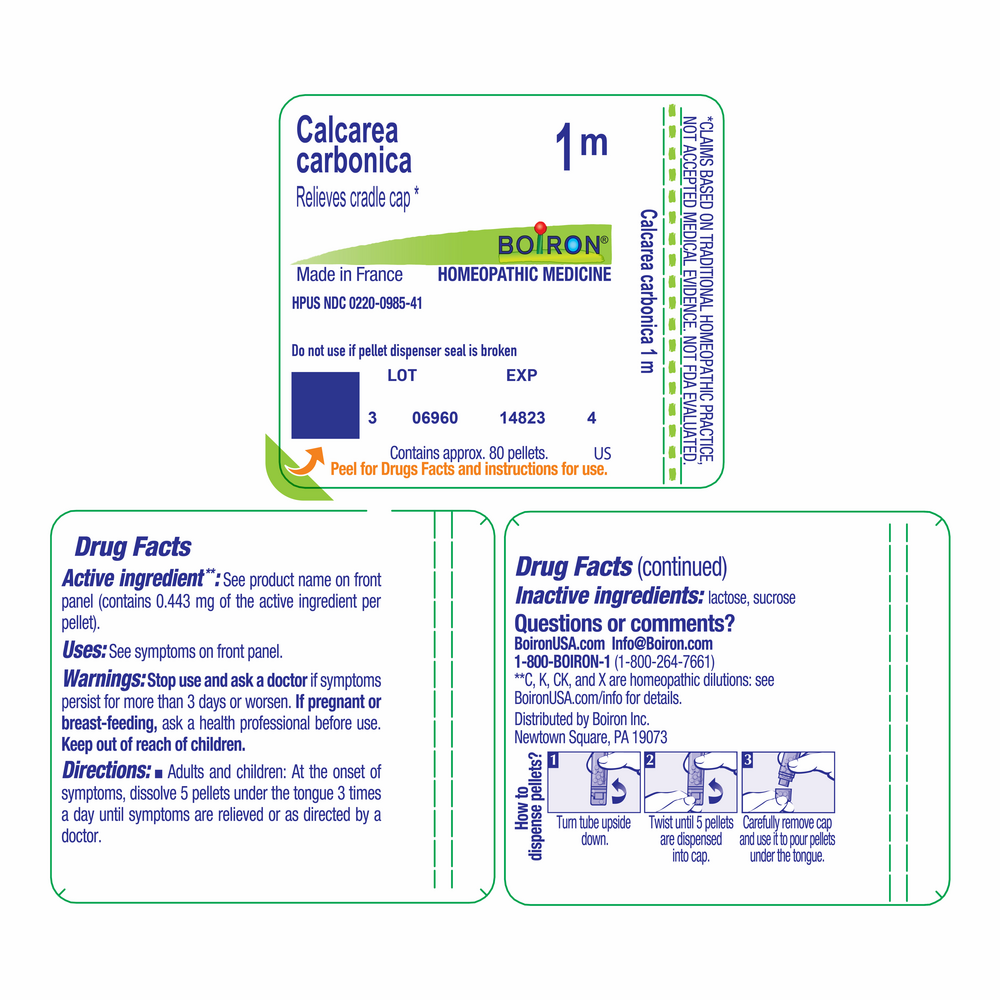 Calcarea carbonica

1m

Relieves cradle cap *

BOIRON®

Made in France HOMEOPATHIC MEDICINE

HPUS NDC 0220-0985-41

Do not use if pellet dispenser seal is broken

LOT EXP

3 06960 14823 4

Contains approx. 80 pellets. US

Peel for Drugs Facts and instructions for use.

Calcarea carbonica 1 m

*CLAIMS BASED ON TRADITIONAL HOMEOPATHIC PRACTICE, NOT ACCEPTED MEDICAL EVIDENCE. NOT FDA EVALUATED.

Drug Facts

Active ingredient**: See product name on front panel (contains 0.443 mg of the active ingredient per pellet).

Uses: See symptoms on front panel.

Warnings: Stop use and ask a doctor if symptoms persist for more than 3 days or worsen. If pregnant or breast-feeding, ask a health professional before use. Keep out of reach of children.

Directions: ■ Adults and children: At the onset of symptoms, dissolve 5 pellets under the tongue 3 times a day until symptoms are relieved or as directed by a doctor.

Drug Facts (continued)

Inactive ingredients: lactose, sucrose

Questions or comments?

BoironUSA.com Info@Boiron.com

1-800-BOIRON-1 (1-800-264-7661)

**C, K, CK, and X are homeopathic dilutions: see BoironUSA.com/info for details.

Distributed by Boiron Inc.
Newtown Square, PA 19073

How to dispense pellets?

1 Turn tube upside down.

2 Twist until 5 pellets are dispensed into cap.

3 Carefully remove cap and use it to pour pellets under the tongue.