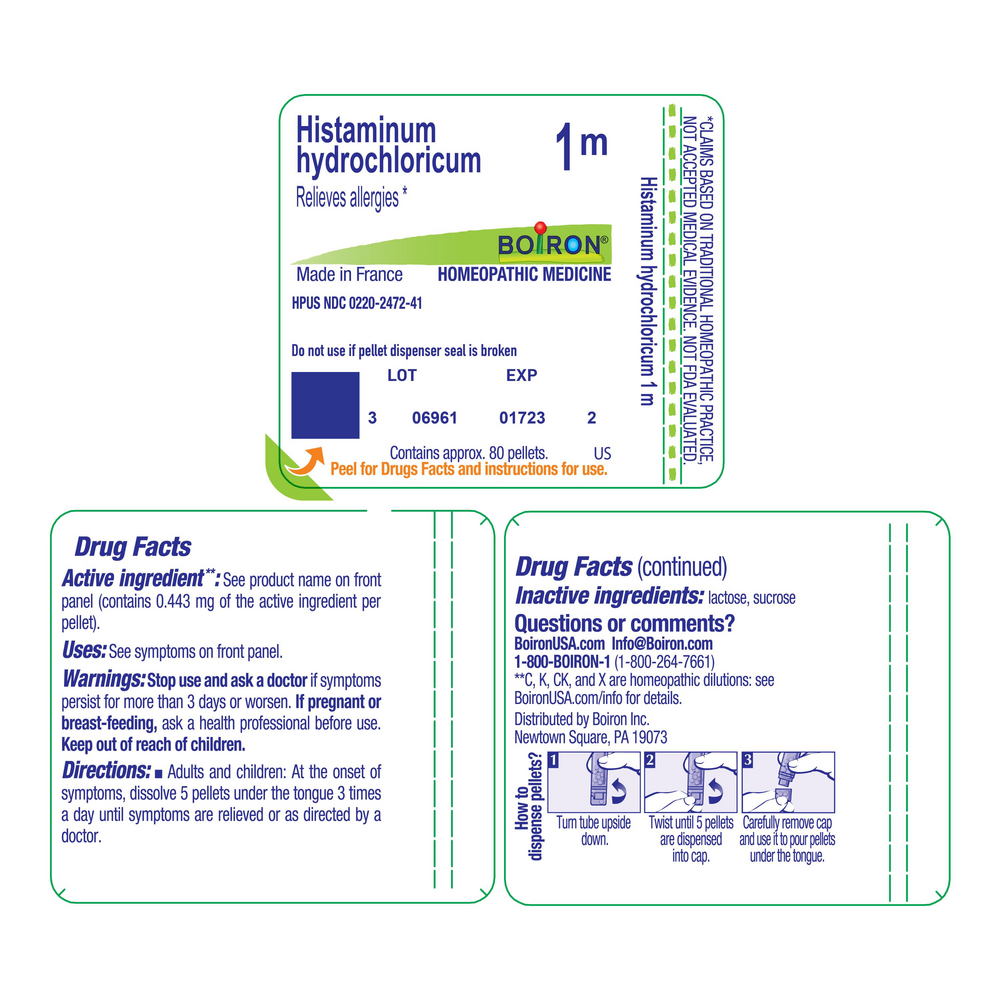 Histaminum hydrochloricum 1m

Relieves allergies *

BOIRON®

Made in France HOMEOPATHIC MEDICINE

HPUS NDC 0220-2472-41

Do not use if pellet dispenser seal is broken

LOT EXP

3 06961 01723 2

Contains approx. 80 pellets. US

Peel for Drugs Facts and instructions for use.

Histaminum hydrochloricum 1 m

*CLAIMS BASED ON TRADITIONAL HOMEOPATHIC PRACTICE, NOT ACCEPTED MEDICAL EVIDENCE. NOT FDA EVALUATED.

Drug Facts

Active ingredient**: See product name on front panel (contains 0.443 mg of the active ingredient per pellet).

Uses: See symptoms on front panel.

Warnings: Stop use and ask a doctor if symptoms persist for more than 3 days or worsen. If pregnant or breast-feeding, ask a health professional before use. Keep out of reach of children.

Directions: ■ Adults and children: At the onset of symptoms, dissolve 5 pellets under the tongue 3 times a day until symptoms are relieved or as directed by a doctor.

Drug Facts (continued)

Inactive ingredients: lactose, sucrose

Questions or comments?

BoironUSA.com Info@Boiron.com

1-800-BOIRON-1 (1-800-264-7661)

**C, K, CK, and X are homeopathic dilutions: see BoironUSA.com/info for details.

Distributed by Boiron Inc.
Newtown Square, PA 19073

How to dispense pellets?

1 Turn tube upside down.

2 Twist until 5 pellets are dispensed into cap.

3 Carefully remove cap and use it to pour pellets under the tongue.