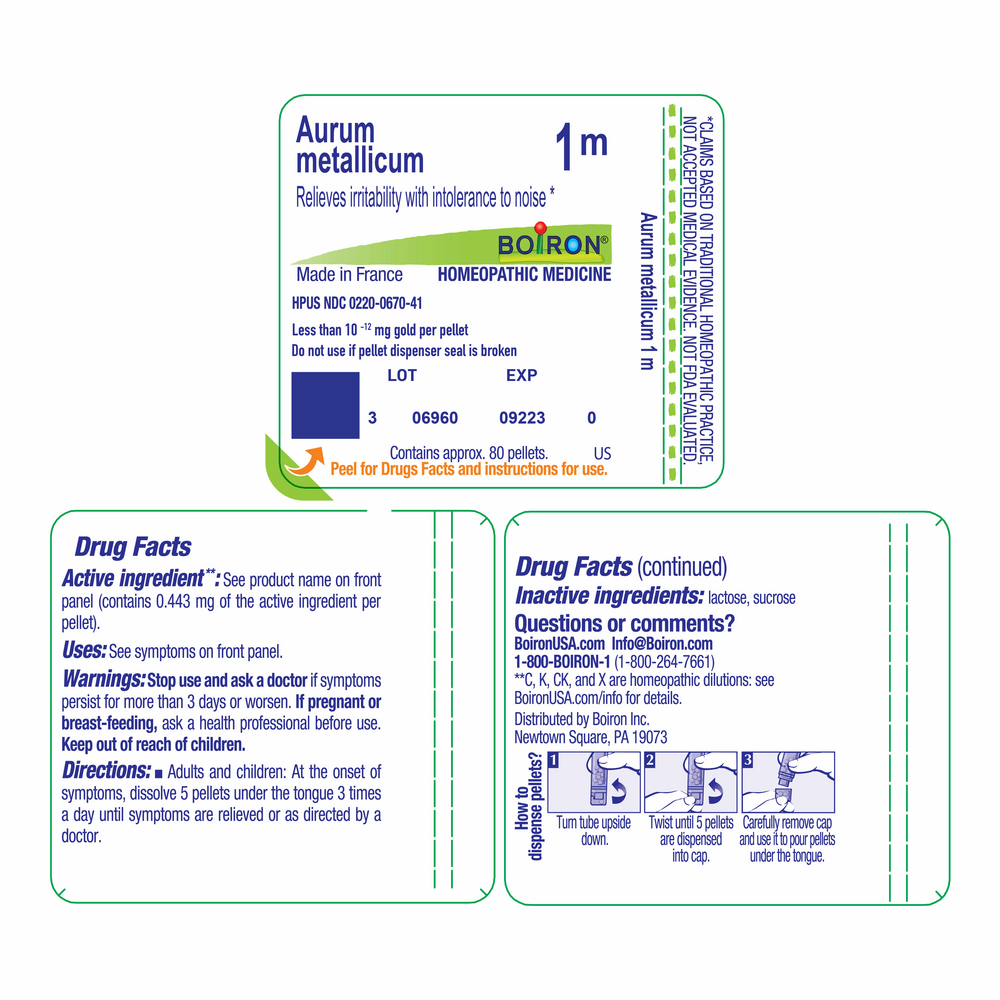 Aurum metallicum

1m

Relieves irritability with intolerance to noise *

BOIRON®

Made in France HOMEOPATHIC MEDICINE

HPUS NDC 0220-0670-41

Less than $10^{-12}$ mg gold per pellet

Do not use if pellet dispenser seal is broken

LOT EXP

3 06960 09223 0

Contains approx. 80 pellets. US

Peel for Drugs Facts and instructions for use.

Aurum metallicum 1 m

*CLAIMS BASED ON TRADITIONAL HOMEOPATHIC PRACTICE, NOT ACCEPTED MEDICAL EVIDENCE. NOT FDA EVALUATED.

Drug Facts

Active ingredient**: See product name on front panel (contains 0.443 mg of the active ingredient per pellet).

Uses: See symptoms on front panel.

Warnings: Stop use and ask a doctor if symptoms persist for more than 3 days or worsen. If pregnant or breast-feeding, ask a health professional before use. Keep out of reach of children.

Directions: ■ Adults and children: At the onset of symptoms, dissolve 5 pellets under the tongue 3 times a day until symptoms are relieved or as directed by a doctor.

Drug Facts (continued)

Inactive ingredients: lactose, sucrose

Questions or comments?

BoironUSA.com Info@Boiron.com

1-800-BOIRON-1 (1-800-264-7661)

**C, K, CK, and X are homeopathic dilutions: see BoironUSA.com/info for details.

Distributed by Boiron Inc.
Newtown Square, PA 19073

How to dispense pellets?

1 Turn tube upside down.

2 Twist until 5 pellets are dispensed into cap.

3 Carefully remove cap and use it to pour pellets under the tongue.